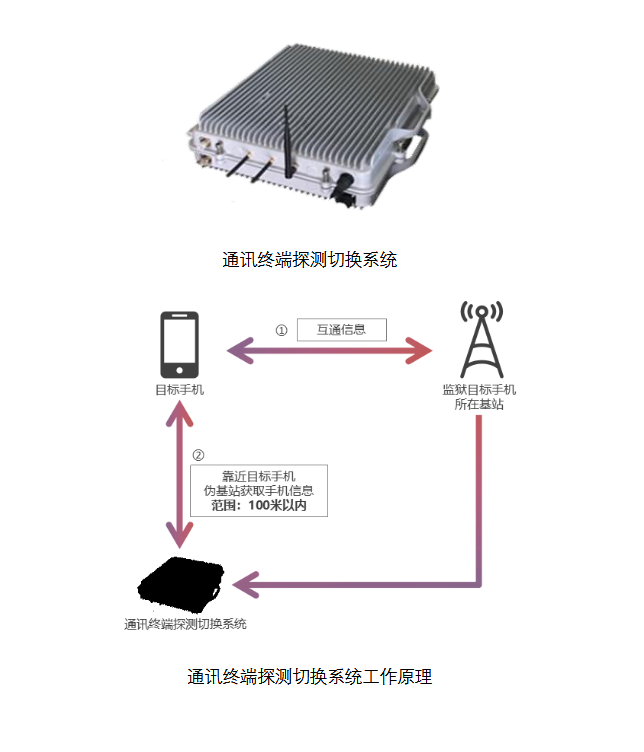 通讯终端探测切换系统

① 互通信息

目标手机

监狱目标手机
所在基站

②
靠近目标手机
伪基站获取手机信息
范围：100米以内

通讯终端探测切换系统

通讯终端探测切换系统工作原理